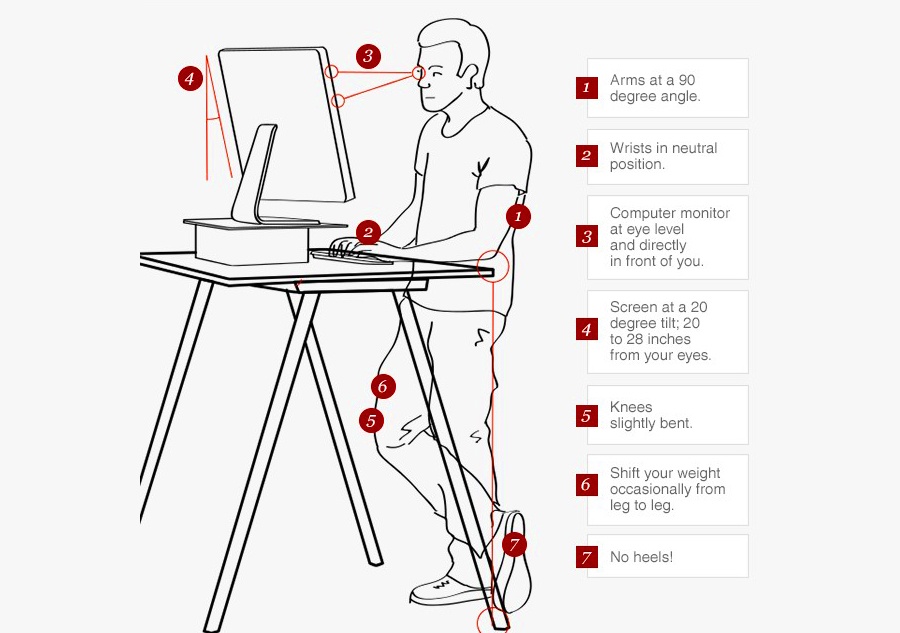 4
3
2
1
6
5
7

1 Arms at a 90 degree angle.

2 Wrists in neutral position.

3 Computer monitor at eye level and directly in front of you.

4 Screen at a 20 degree tilt; 20 to 28 inches from your eyes.

5 Knees slightly bent.

6 Shift your weight occasionally from leg to leg.

7 No heels!