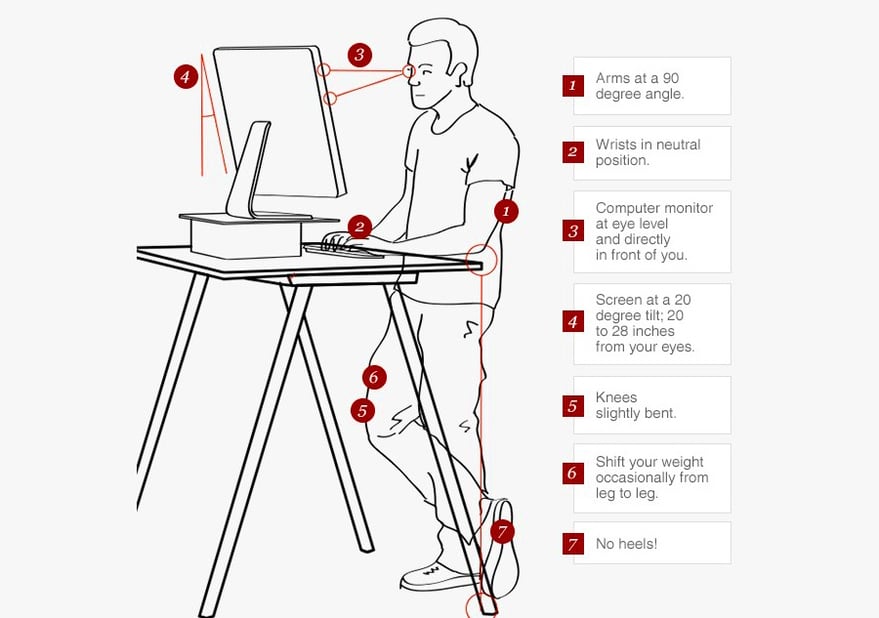 4

3

2

1

6

5

7

1 Arms at a 90 degree angle.

2 Wrists in neutral position.

3 Computer monitor at eye level and directly in front of you.

4 Screen at a 20 degree tilt; 20 to 28 inches from your eyes.

5 Knees slightly bent.

6 Shift your weight occasionally from leg to leg.

7 No heels!